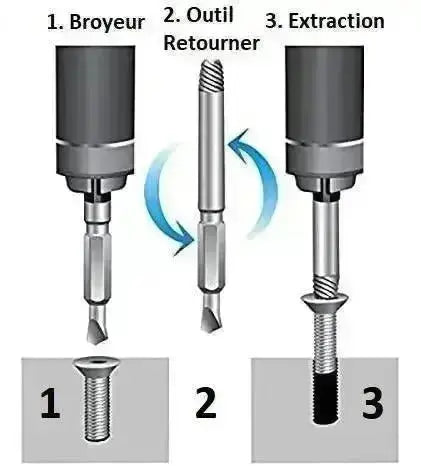 1. Broyeur

2. Outil Retourner

3. Extraction

1

2

3