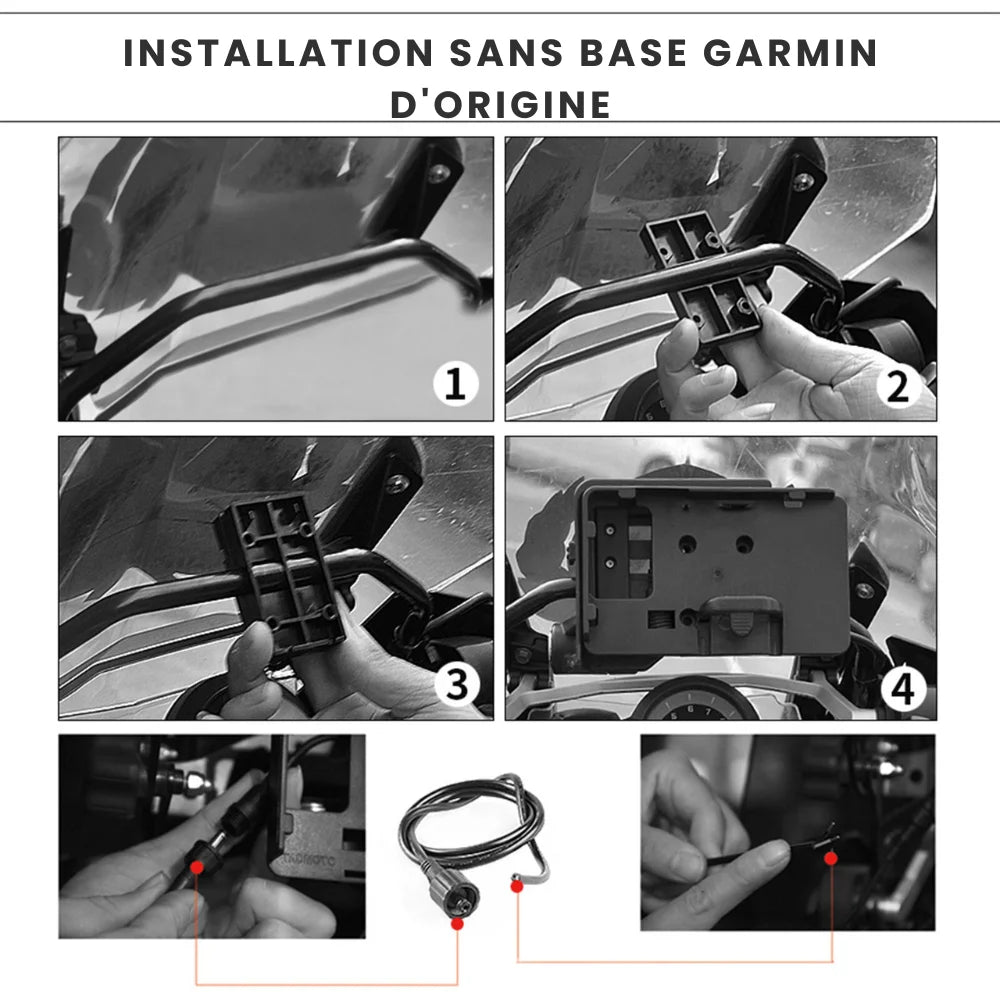 INSTALLATION SANS BASE GARMIN D'ORIGINE

1

2

3

4