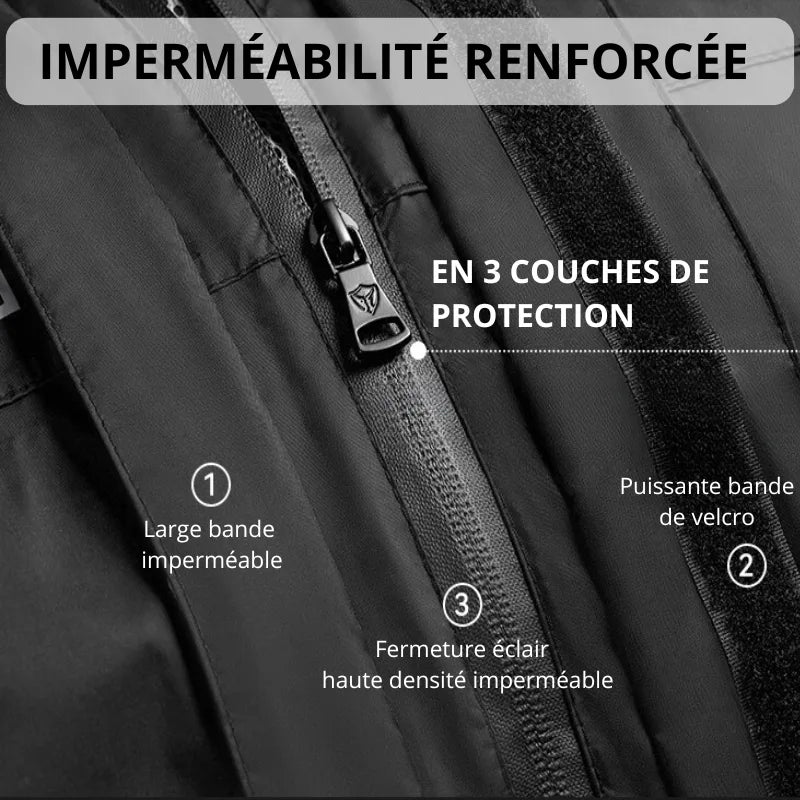 IMPERMÉABILITÉ RENFORCÉE

EN 3 COUCHES DE PROTECTION

①
Large bande imperméable

Puissante bande de velcro
②

③
Fermeture éclair haute densité imperméable