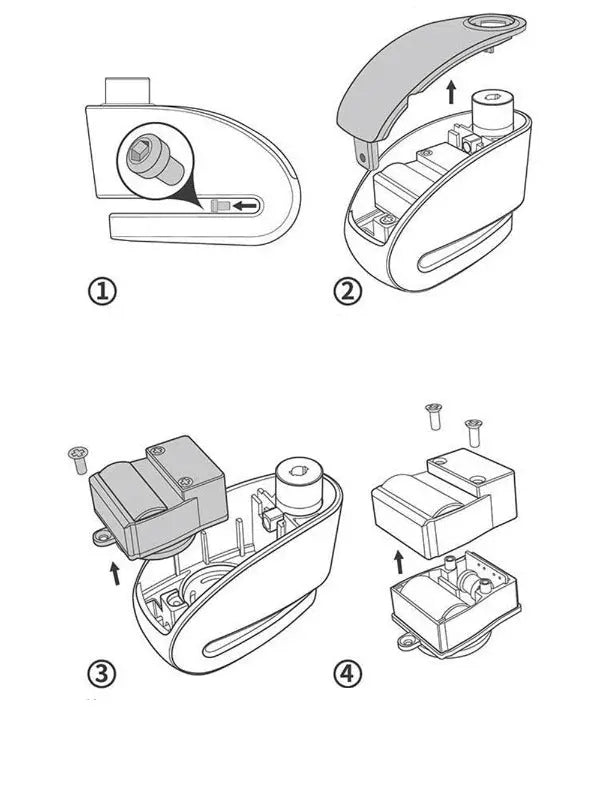 ①
②
③
④