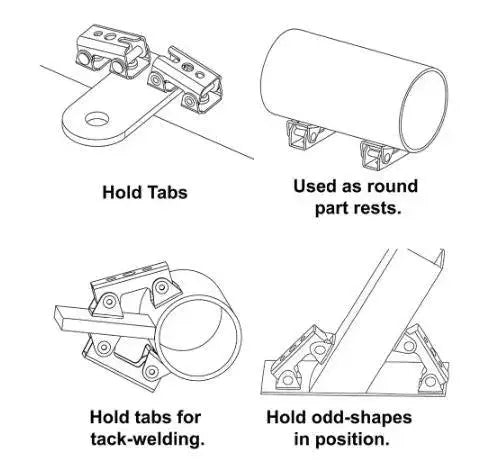 Hold Tabs

Used as round part rests.

Hold tabs for tack-welding.

Hold odd-shapes in position.